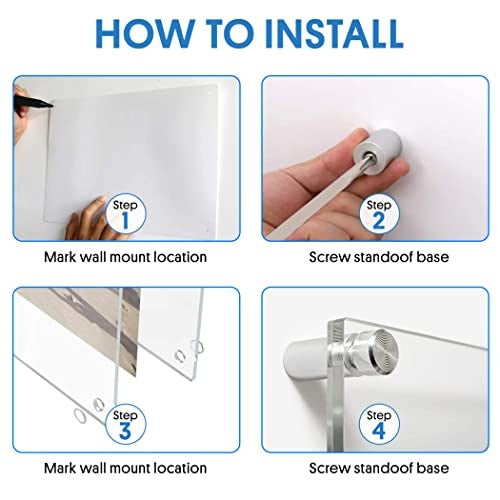 HOW TO INSTALL

Step 1

Mark wall mount location

Step 2

Screw standoof base

Step 3

Mark wall mount location

Step 4

Screw standoof base